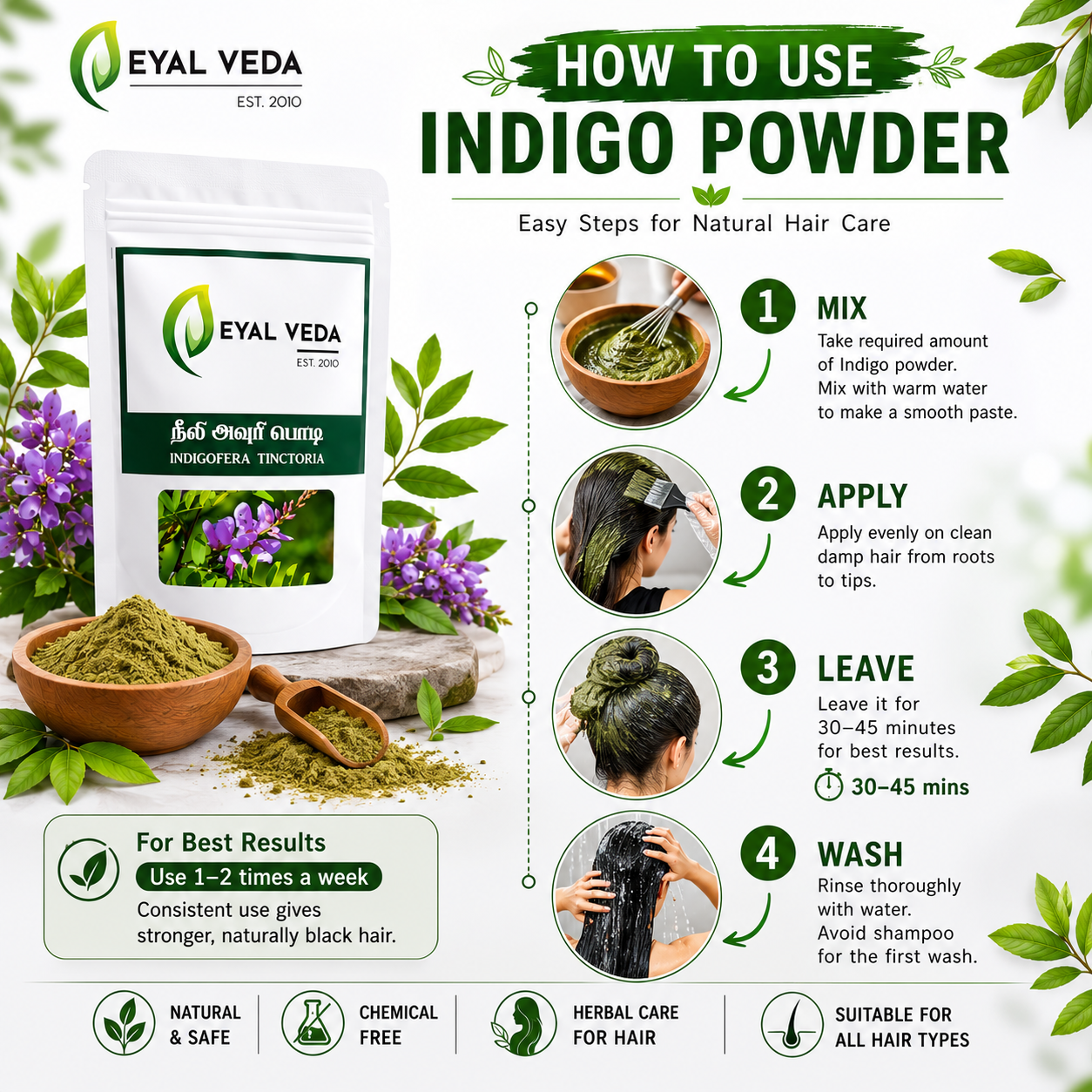 EYAL VEDA
EST. 2010

HOW TO USE
INDIGO POWDER
Easy Steps for Natural Hair Care

EYAL VEDA
EST. 2010
நீலி அவுரி பொடி
INDIGOFERA TINCTORIA

1 MIX
Take required amount of Indigo powder. Mix with warm water to make a smooth paste.

2 APPLY
Apply evenly on clean damp hair from roots to tips.

3 LEAVE
Leave it for 30–45 minutes for best results.
30–45 mins

4 WASH
Rinse thoroughly with water. Avoid shampoo for the first wash.

For Best Results
Use 1–2 times a week
Consistent use gives stronger, naturally black hair.

NATURAL & SAFE
CHEMICAL FREE
HERBAL CARE FOR HAIR
SUITABLE FOR ALL HAIR TYPES