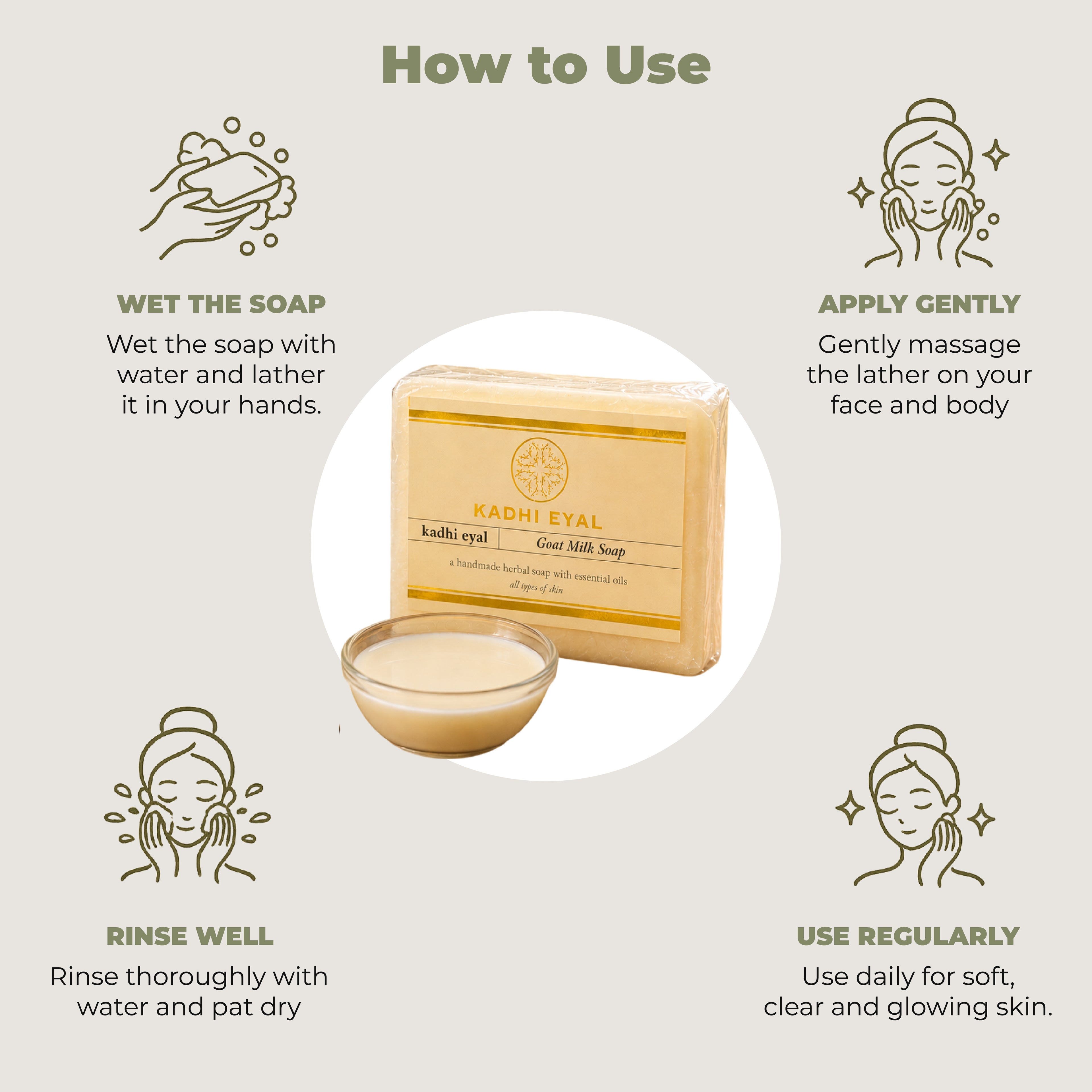 How to Use

WET THE SOAP

Wet the soap with water and lather it in your hands.

APPLY GENTLY

Gently massage the lather on your face and body

KADHI EYAL

kadhi eyal

Goat Milk Soap

a handmade herbal soap with essential oils

all types of skin

RINSE WELL

Rinse thoroughly with water and pat dry

USE REGULARLY

Use daily for soft, clear and glowing skin.