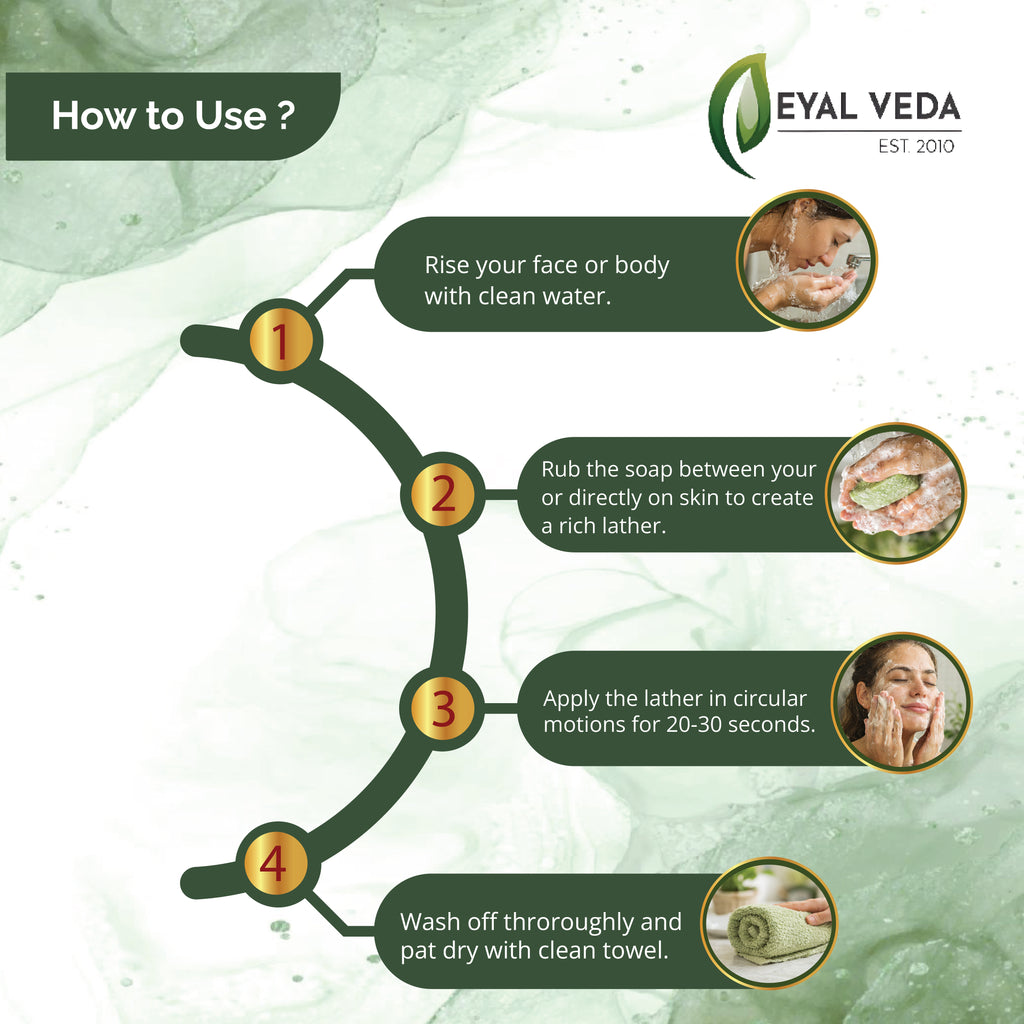 How to Use ?

EYAL VEDA
EST. 2010

1
Rise your face or body with clean water.

2
Rub the soap between your or directly on skin to create a rich lather.

3
Apply the lather in circular motions for 20-30 seconds.

4
Wash off throroughly and pat dry with clean towel.